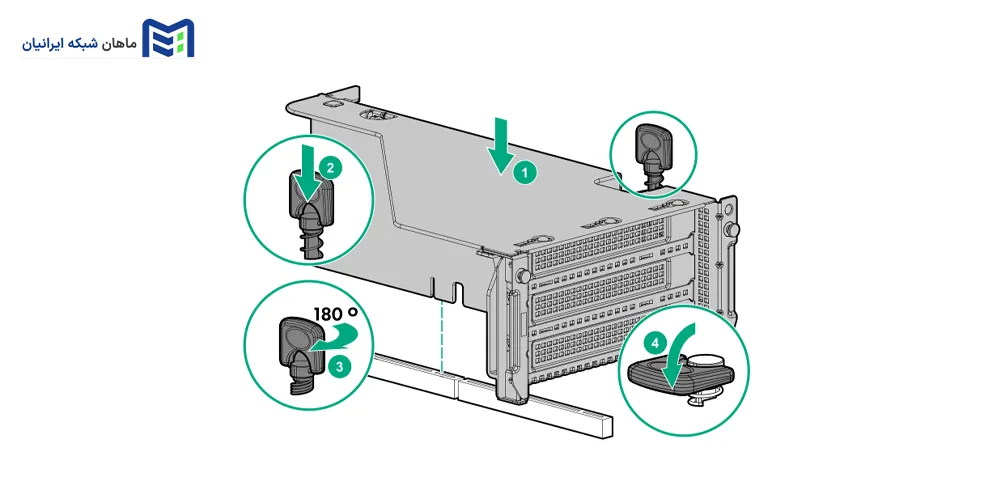 ماهان شبکه ایرانیان

1

2

180 °

3

4