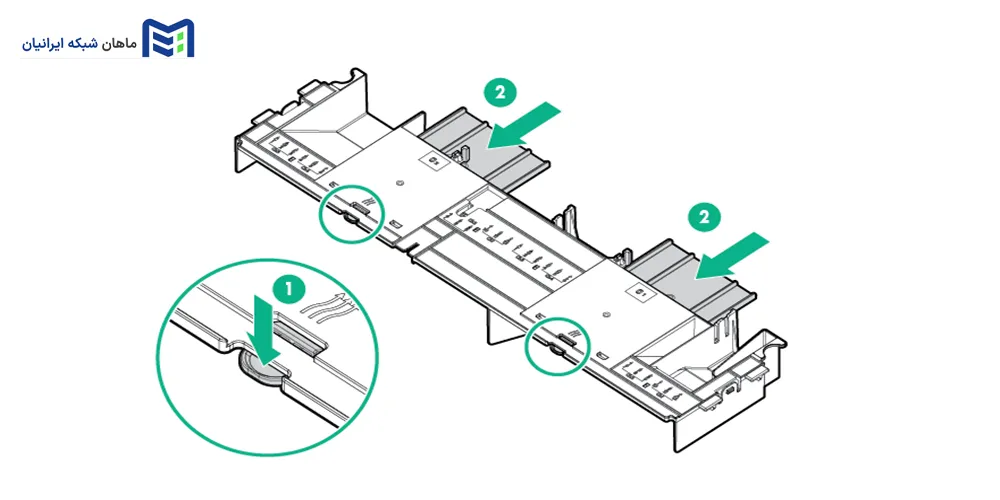 ماهان شبکه ایرانیان

2

2

1